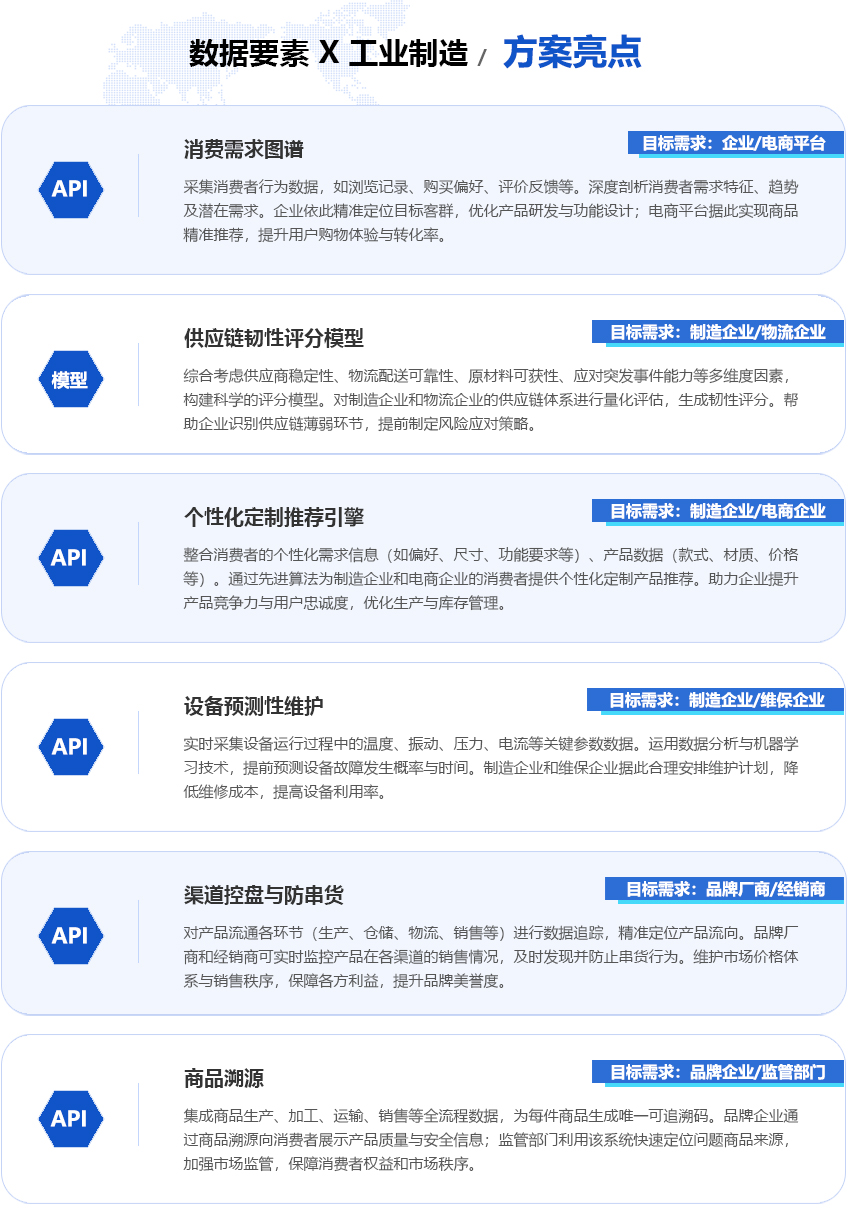 数据要素 X 工业制造 / 方案亮点

API

消费需求图谱

目标需求：企业/电商平台

采集消费者行为数据，如浏览记录、购买偏好、评价反馈等。深度剖析消费者需求特征、趋势及潜在需求。企业依此精准定位目标客群，优化产品研发与功能设计；电商平台据此实现商品精准推荐，提升用户购物体验与转化率。

模型

供应链韧性评分模型

目标需求：制造企业/物流企业

综合考虑供应商稳定性、物流配送可靠性、原材料可获性、应对突发事件能力等多维度因素，构建科学的评分模型。对制造企业和物流企业的供应链体系进行量化评估，生成韧性评分。帮助企业识别供应链薄弱环节，提前制定风险应对策略。

API

个性化定制推荐引擎

目标需求：制造企业/电商企业

整合消费者的个性化需求信息（如偏好、尺寸、功能要求等）、产品数据（款式、材质、价格等）。通过先进算法为制造企业和电商企业的消费者提供个性化定制产品推荐。助力企业提升产品竞争力与用户忠诚度，优化生产与库存管理。

API

设备预测性维护

目标需求：制造企业/维保企业

实时采集设备运行过程中的温度、振动、压力、电流等关键参数数据。运用数据分析与机器学习技术，提前预测设备故障发生概率与时间。制造企业和维保企业据此合理安排维护计划，降低维修成本，提高设备利用率。

API

渠道控盘与防串货

目标需求：品牌厂商/经销商

对产品流通各环节（生产、仓储、物流、销售等）进行数据追踪，精准定位产品流向。品牌厂商和经销商可实时监控产品在各渠道的销售情况，及时发现并防止串货行为。维护市场价格体系与销售秩序，保障各方利益，提升品牌美誉度。

API

商品溯源

目标需求：品牌企业/监管部门

集成商品生产、加工、运输、销售等全流程数据，为每件商品生成唯一可追溯码。品牌企业通过商品溯源向消费者展示产品质量与安全信息；监管部门利用该系统快速定位问题商品来源，加强市场监管，保障消费者权益和市场秩序。